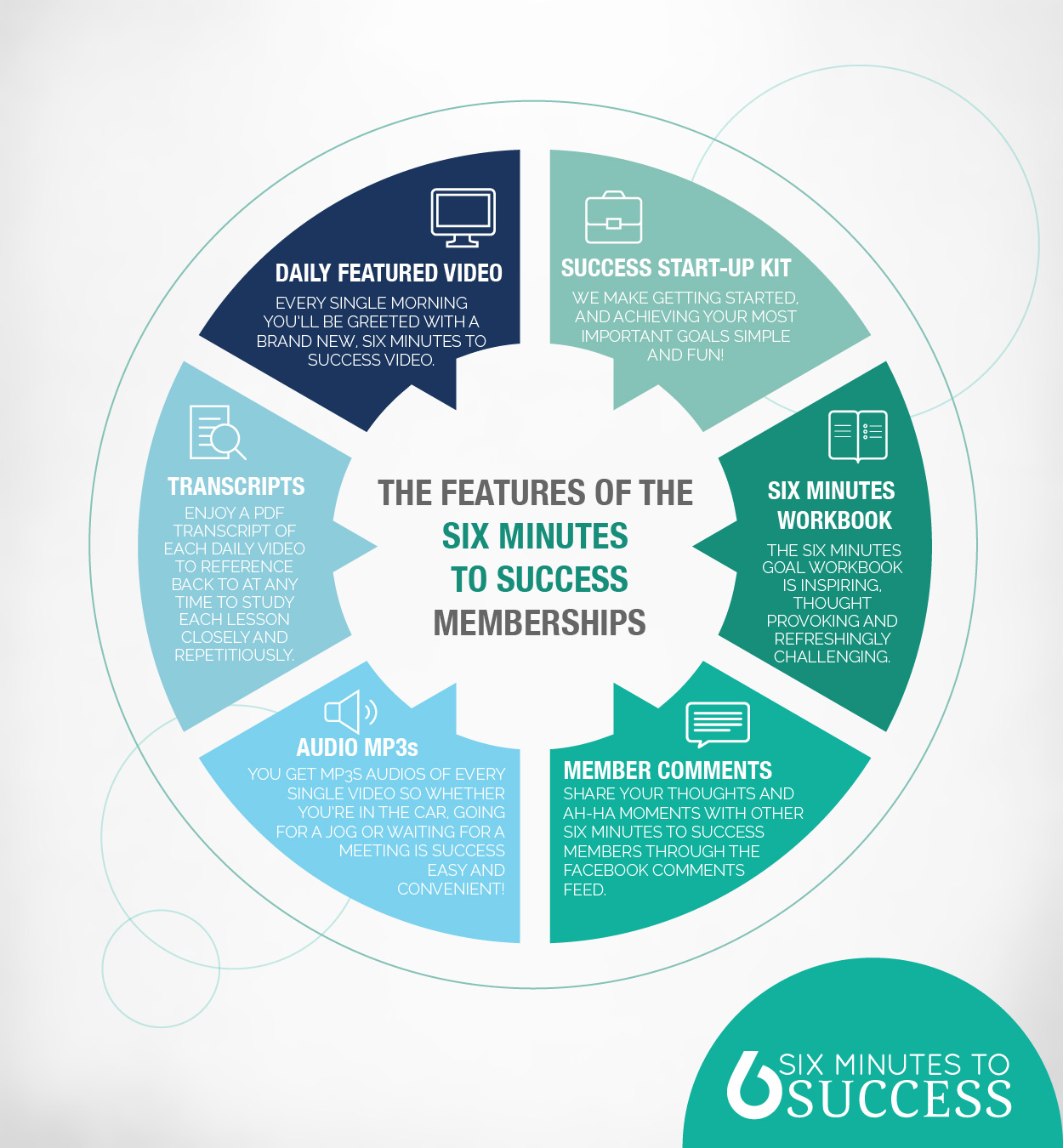 THE FEATURES OF THE SIX MINUTES TO SUCCESS MEMBERSHIPS

DAILY FEATURED VIDEO
EVERY SINGLE MORNING YOU'LL BE GREETED WITH A BRAND NEW, SIX MINUTES TO SUCCESS VIDEO.

SUCCESS START-UP KIT
WE MAKE GETTING STARTED, AND ACHIEVING YOUR MOST IMPORTANT GOALS SIMPLE AND FUN!

SIX MINUTES WORKBOOK
THE SIX MINUTES GOAL WORKBOOK IS INSPIRING, THOUGHT PROVOKING AND REFRESHINGLY CHALLENGING.

MEMBER COMMENTS
SHARE YOUR THOUGHTS AND AH-HA MOMENTS WITH OTHER SIX MINUTES TO SUCCESS MEMBERS THROUGH THE FACEBOOK COMMENTS FEED.

AUDIO MP3s
YOU GET MP3S AUDIOS OF EVERY SINGLE VIDEO SO WHETHER YOU'RE IN THE CAR, GOING FOR A JOG OR WAITING FOR A MEETING IS SUCCESS EASY AND CONVENIENT!

TRANSCRIPTS
ENJOY A PDF TRANSCRIPT OF EACH DAILY VIDEO TO REFERENCE BACK TO AT ANY TIME TO STUDY EACH LESSON CLOSELY AND REPETITIOUSLY.

6 SIX MINUTES TO SUCCESS